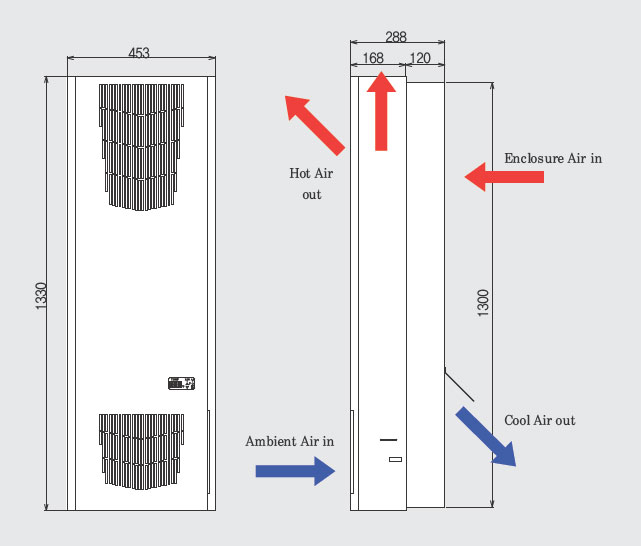 453

1330

288

168

120

Hot Air out

Enclosure Air in

1300

Cool Air out

Ambient Air in