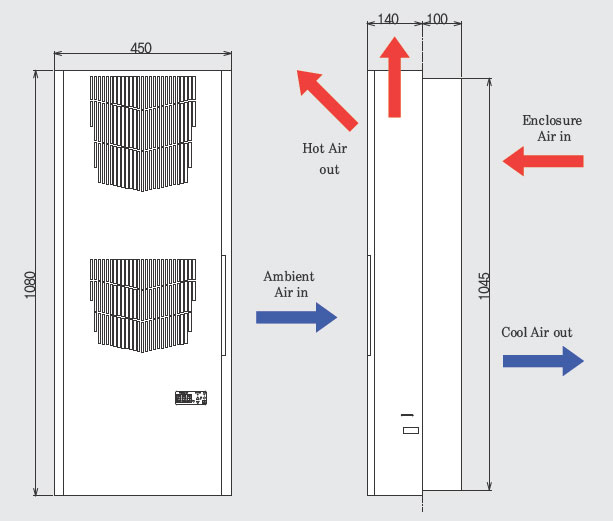 450

1080

140 100

Hot Air out

Enclosure Air in

Ambient Air in

1045

Cool Air out